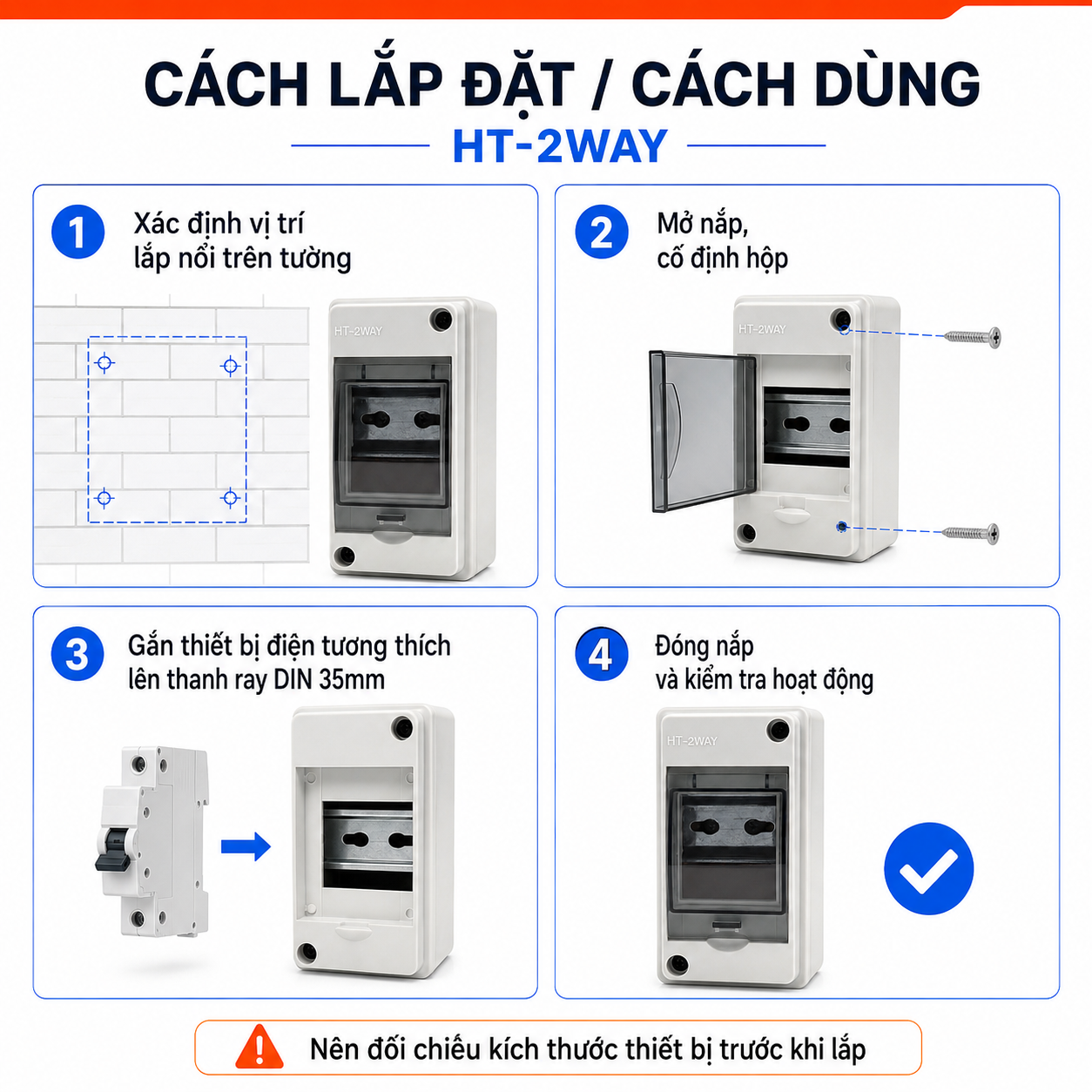 CÁCH LẮP ĐẶT / CÁCH DÙNG
HT-2WAY

1 Xác định vị trí lắp nổi trên tường

HT-2WAY

2 Mở nắp, cố định hộp

HT-2WAY

3 Gắn thiết bị điện tương thích lên thanh ray DIN 35mm

4 Đóng nắp và kiểm tra hoạt động

HT-2WAY

Nên đối chiếu kích thước thiết bị trước khi lắp